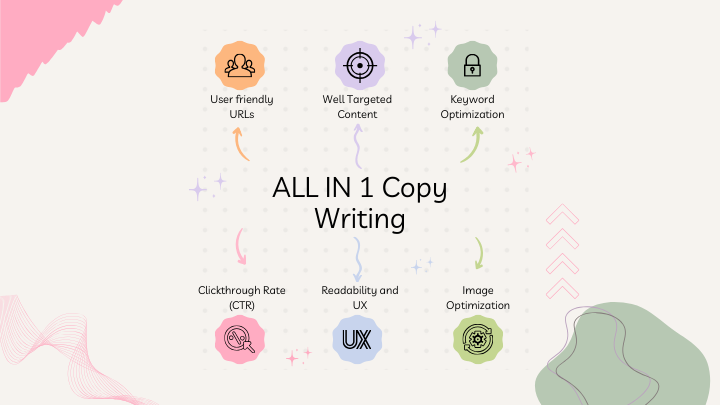 User friendly URLs

Well Targeted Content

Keyword Optimization

ALL IN 1 Copy Writing

Clickthrough Rate (CTR)

Readability and UX

Image Optimization

UX